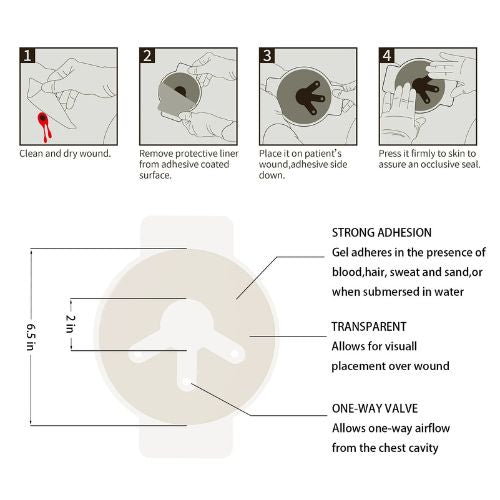 1

Clean and dry wound.

2

Remove protective liner from adhesive coated surface.

3

Place it on patient's wound,adhesive side down.

4

Press it firmly to skin to assure an occlusive seal.

6.5 in

2 in

STRONG ADHESION
Gel adheres in the presence of blood,hair, sweat and sand,or when submersed in water

TRANSPARENT
Allows for visuall placement over wound

ONE-WAY VALVE
Allows one-way airflow from the chest cavity